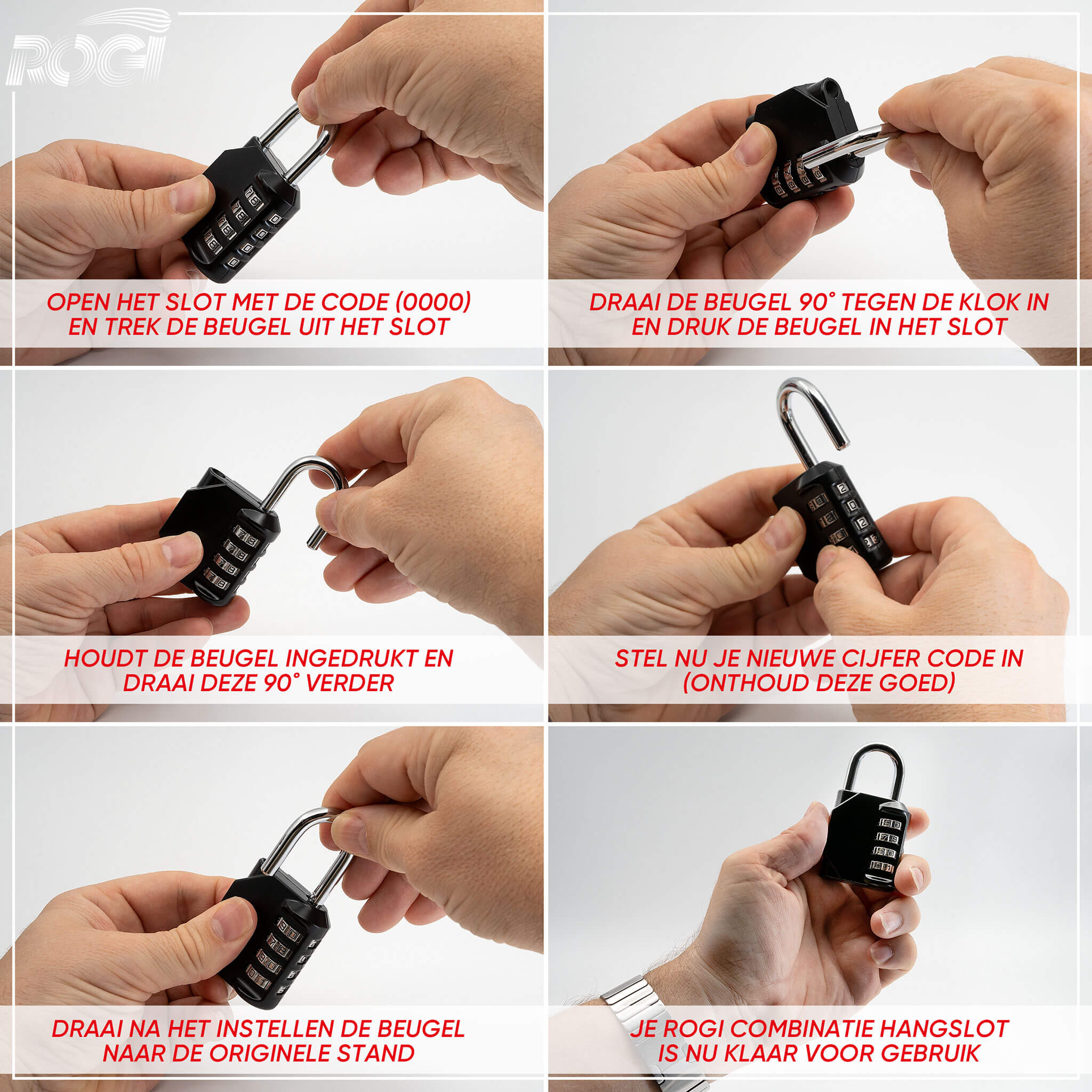 ROGI

OPEN HET SLOT MET DE CODE (0000) EN TREK DE BEUGEL UIT HET SLOT

DRAAI DE BEUGEL 90° TEGEN DE KLOK IN EN DRUK DE BEUGEL IN HET SLOT

HOUDT DE BEUGEL INGEDRUKT EN DRAAI DEZE 90° VERDER

STEL NU JE NIEUWE CIJFER CODE IN (ONTHOUD DEZE GOED)

DRAAI NA HET INSTELLEN DE BEUGEL NAAR DE ORIGINELE STAND

JE ROGI COMBINATIE HANGSLOT IS NU KLAAR VOOR GEBRUIK